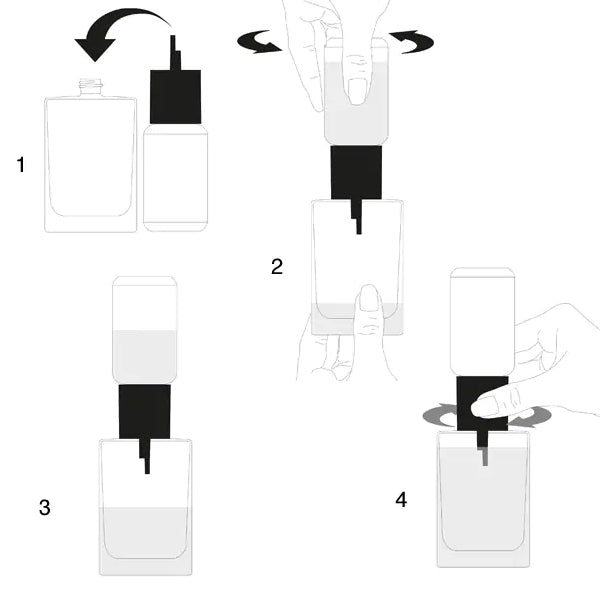 1

2

3

4